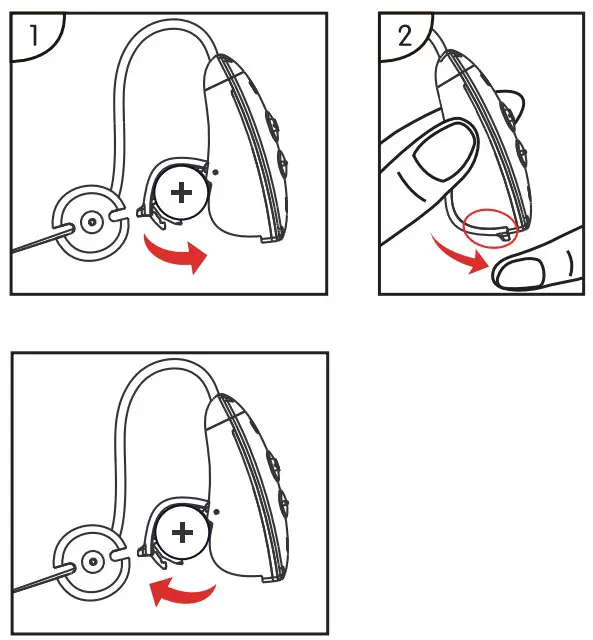 1

+

2

+