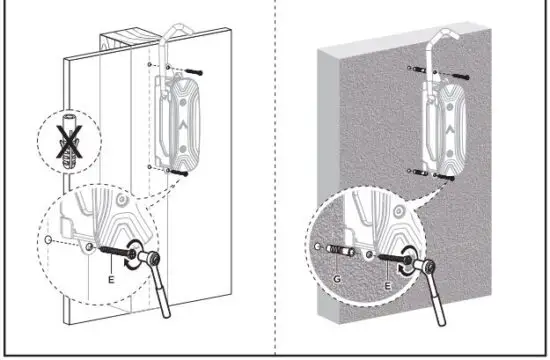 E

G

E