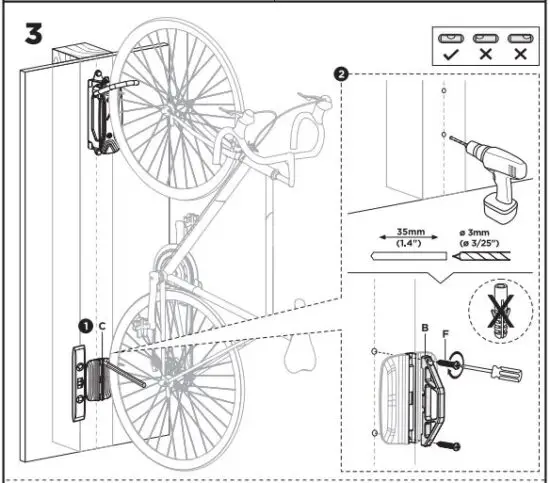 3

✓ ✕ ✕

2

35mm
(1.4")

ø 3mm
(ø 3/25")

1 C

B F