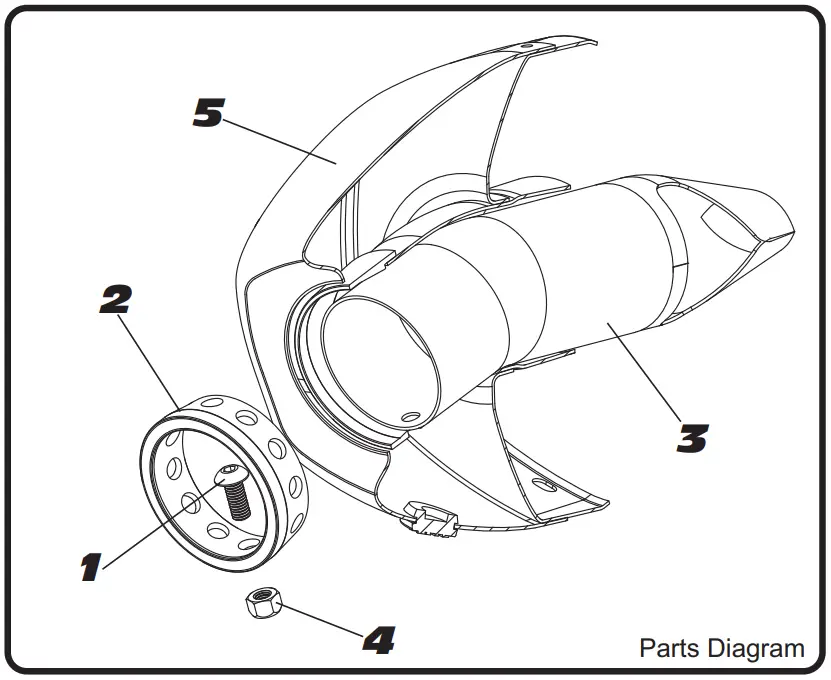 5

2

3

1

4

Parts Diagram