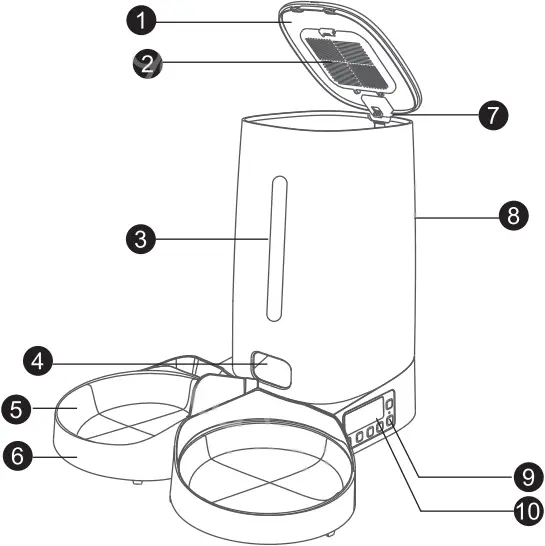 1
2
7
8
3
4
5
6
9
10