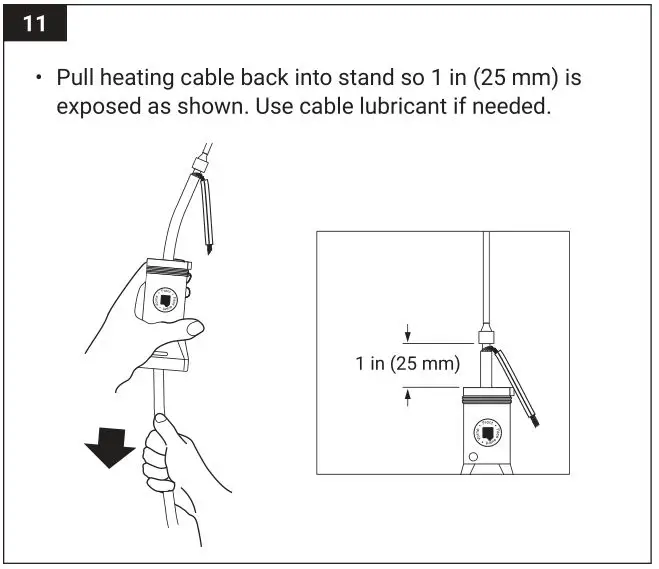 11

• Pull heating cable back into stand so 1 in (25 mm) is exposed as shown. Use cable lubricant if needed.

1 in (25 mm)