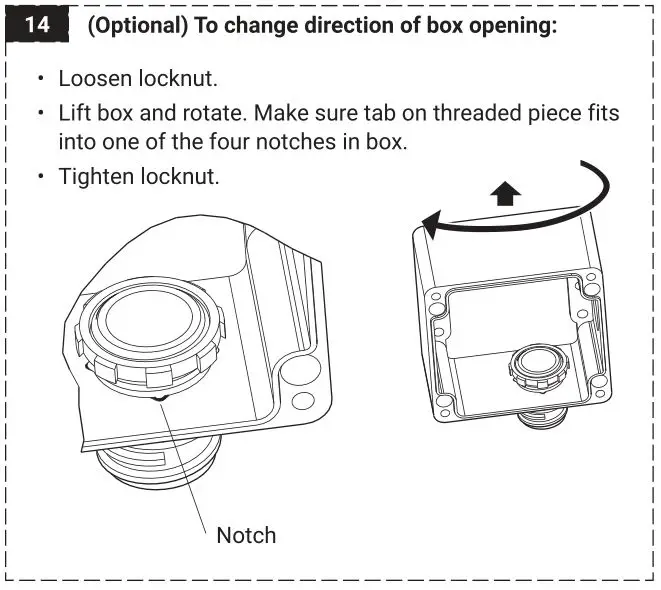 14 (Optional) To change direction of box opening:

• Loosen locknut.
• Lift box and rotate. Make sure tab on threaded piece fits into one of the four notches in box.
• Tighten locknut.

Notch