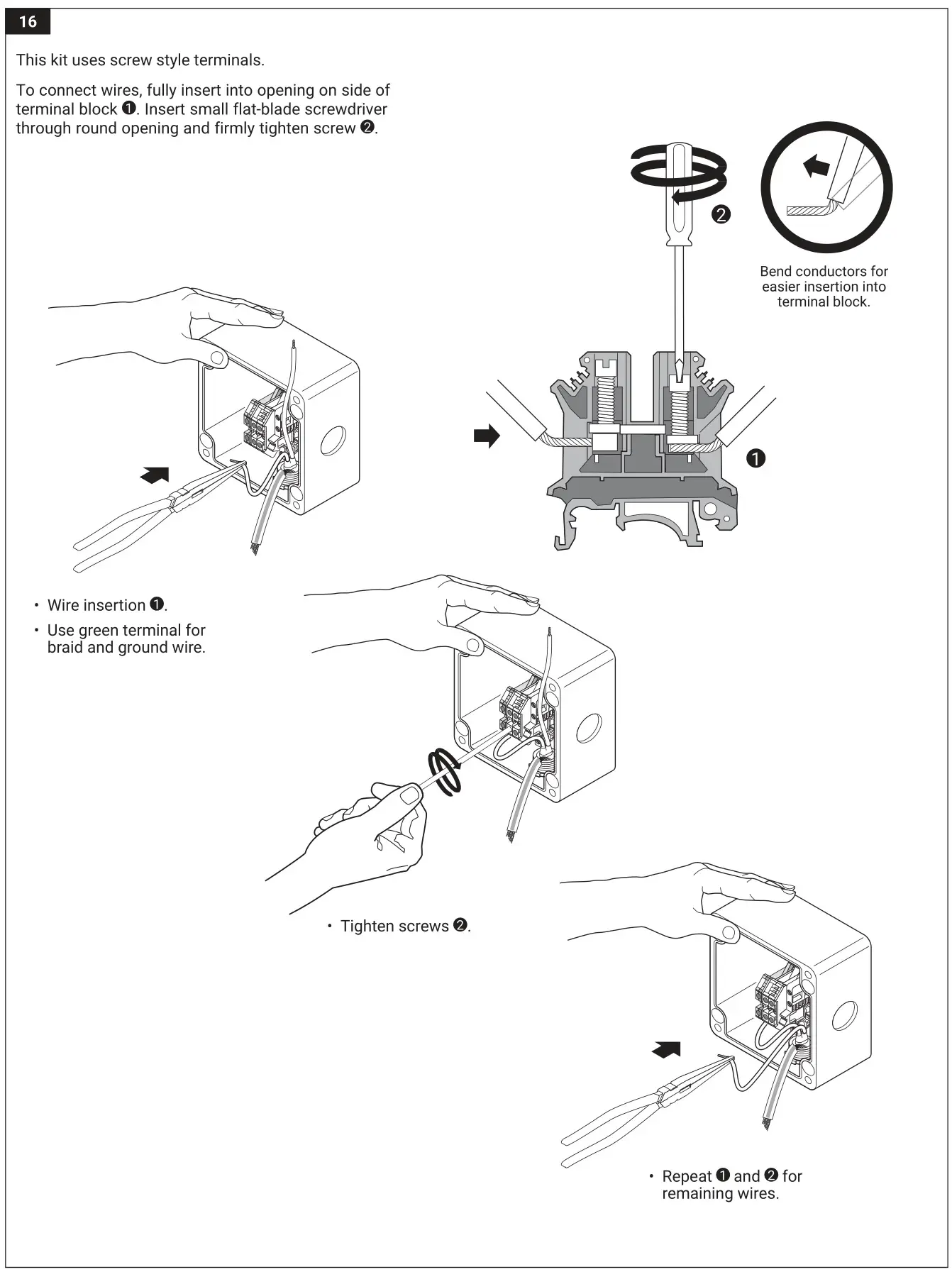 16

This kit uses screw style terminals.

To connect wires, fully insert into opening on side of terminal block ❶. Insert small flat-blade screwdriver through round opening and firmly tighten screw ❷.

❷

Bend conductors for easier insertion into terminal block.

❶

• Wire insertion ❶.
• Use green terminal for braid and ground wire.

• Tighten screws ❷.

• Repeat ❶ and ❷ for remaining wires.