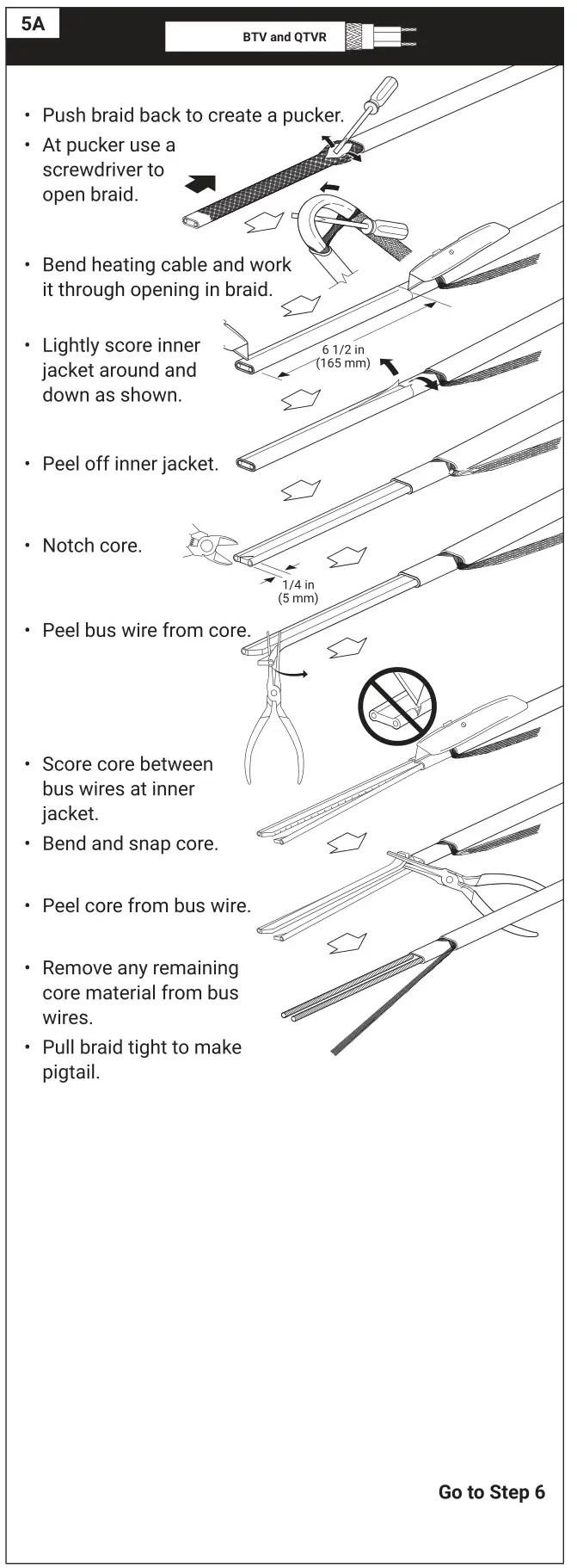 5A

BTV and QTVR

• Push braid back to create a pucker.
• At pucker use a screwdriver to open braid.

• Bend heating cable and work it through opening in braid.

• Lightly score inner jacket around and down as shown.

6 1/2 in (165 mm)

• Peel off inner jacket.

• Notch core.

1/4 in (5 mm)

• Peel bus wire from core.

• Score core between bus wires at inner jacket.
• Bend and snap core.

• Peel core from bus wire.

• Remove any remaining core material from bus wires.
• Pull braid tight to make pigtail.

Go to Step 6