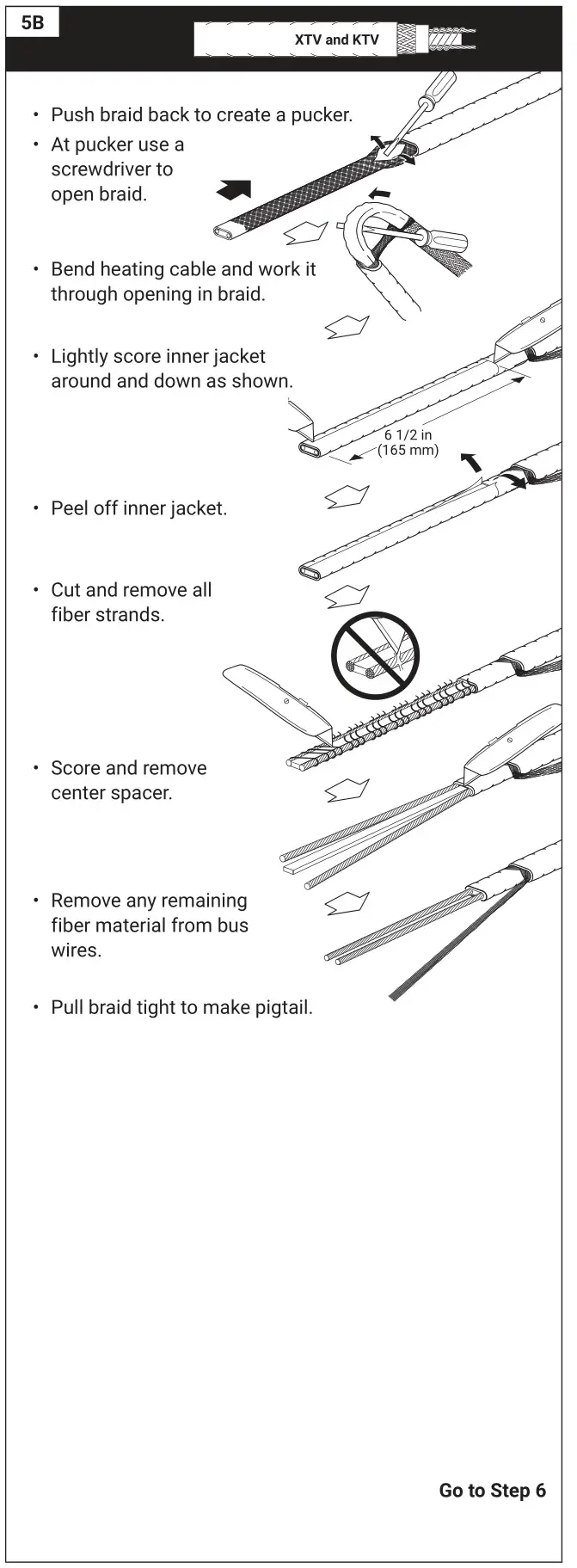 5B

XTV and KTV

• Push braid back to create a pucker.
• At pucker use a screwdriver to open braid.

• Bend heating cable and work it through opening in braid.

• Lightly score inner jacket around and down as shown.

6 1/2 in
(165 mm)

• Peel off inner jacket.

• Cut and remove all fiber strands.

• Score and remove center spacer.

• Remove any remaining fiber material from bus wires.

• Pull braid tight to make pigtail.

Go to Step 6