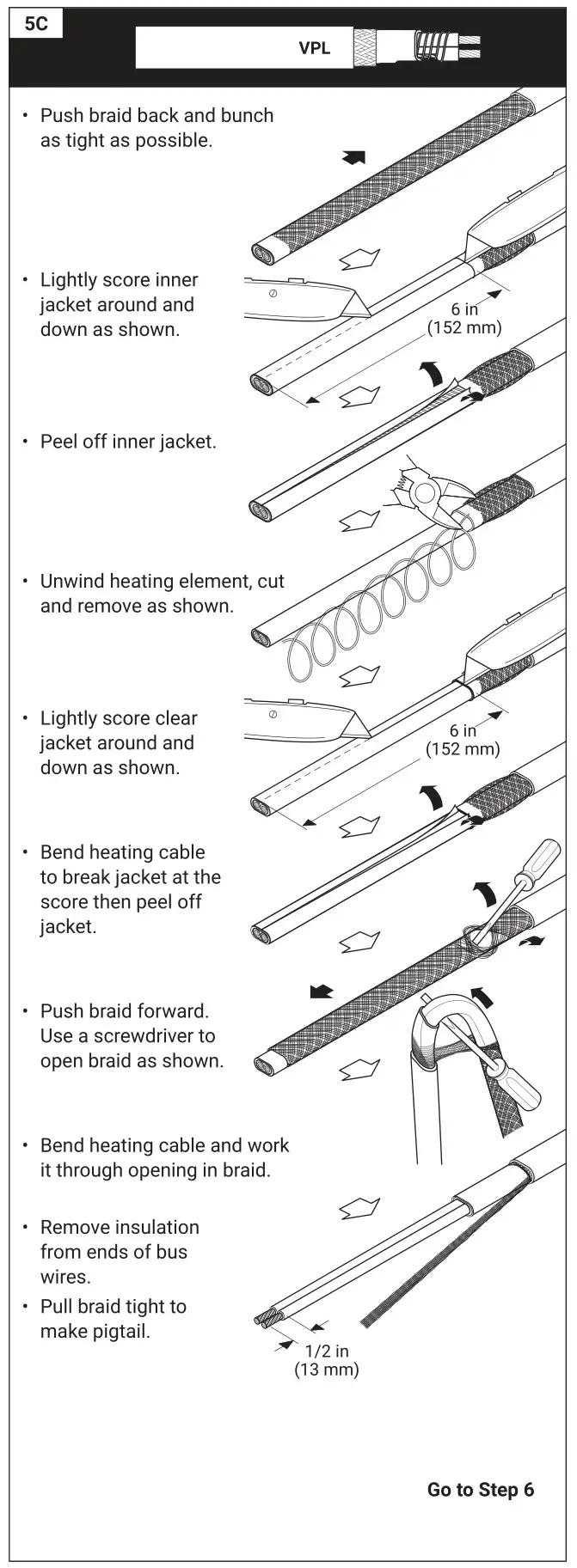 5C

VPL

• Push braid back and bunch as tight as possible.

• Lightly score inner jacket around and down as shown.

6 in
(152 mm)

• Peel off inner jacket.

• Unwind heating element, cut and remove as shown.

• Lightly score clear jacket around and down as shown.

6 in
(152 mm)

• Bend heating cable to break jacket at the score then peel off jacket.

• Push braid forward. Use a screwdriver to open braid as shown.

• Bend heating cable and work it through opening in braid.

• Remove insulation from ends of bus wires.

• Pull braid tight to make pigtail.

1/2 in
(13 mm)

Go to Step 6