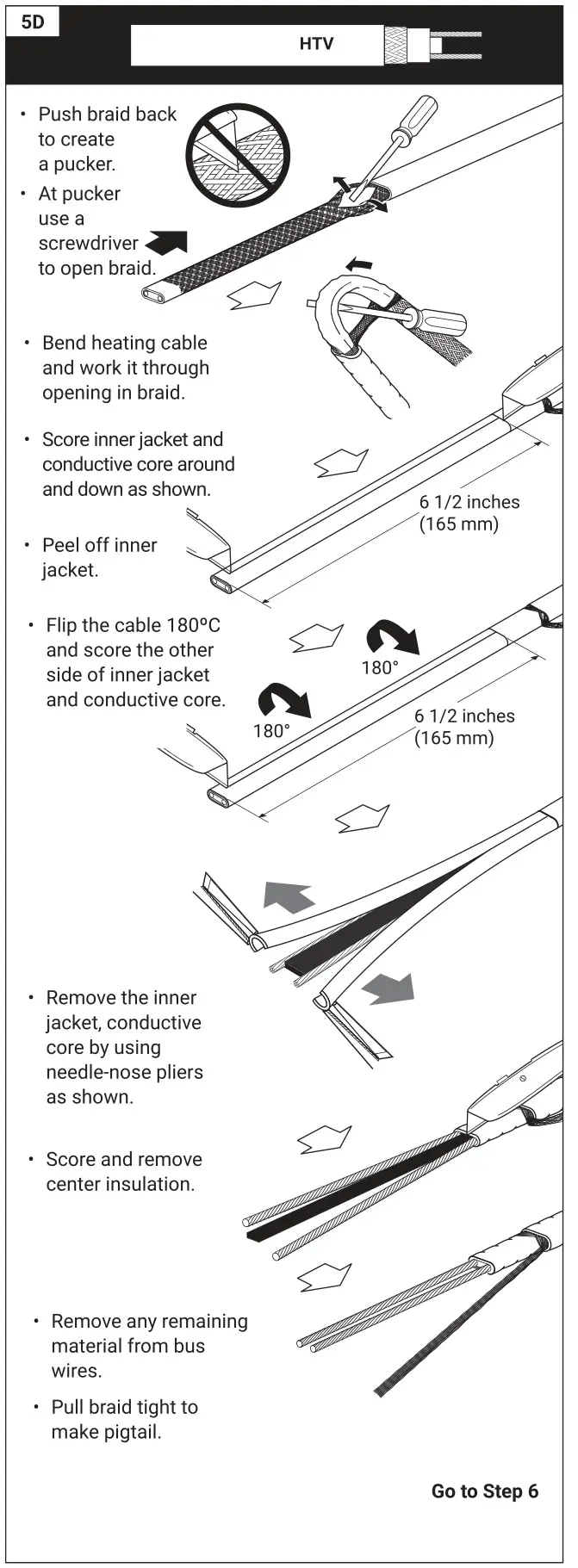 5D

HTV

• Push braid back to create a pucker.
• At pucker use a screwdriver to open braid.

• Bend heating cable and work it through opening in braid.

• Score inner jacket and conductive core around and down as shown.

6 1/2 inches (165 mm)

• Peel off inner jacket.

• Flip the cable 180ºC and score the other side of inner jacket and conductive core.

180°

180°

6 1/2 inches (165 mm)

• Remove the inner jacket, conductive core by using needle-nose pliers as shown.

• Score and remove center insulation.

• Remove any remaining material from bus wires.

• Pull braid tight to make pigtail.

Go to Step 6