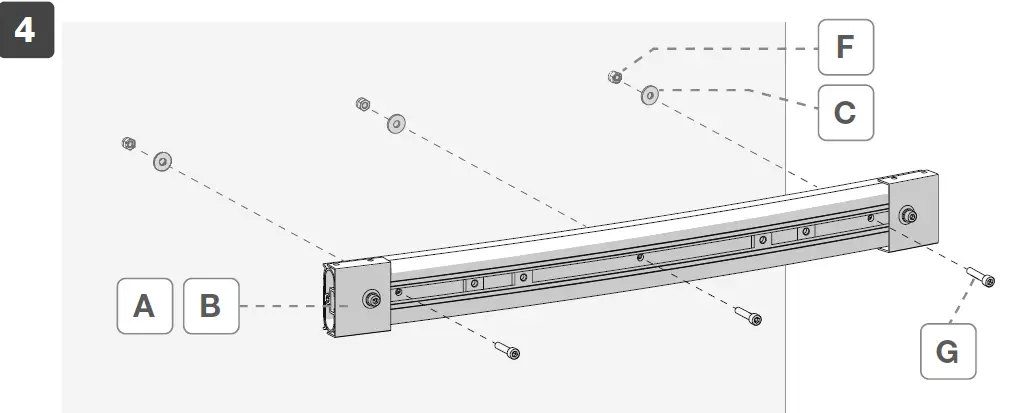 4

F

C

A B

G