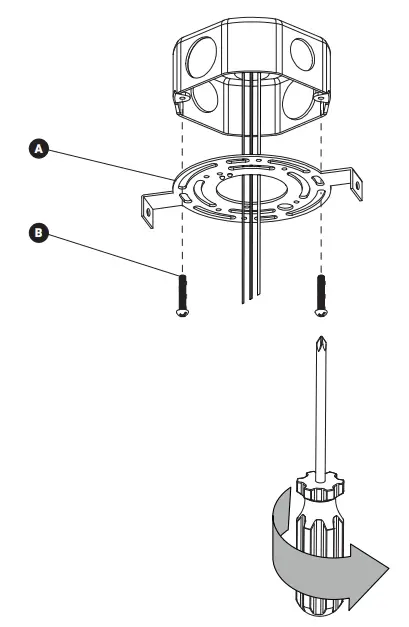 A

B