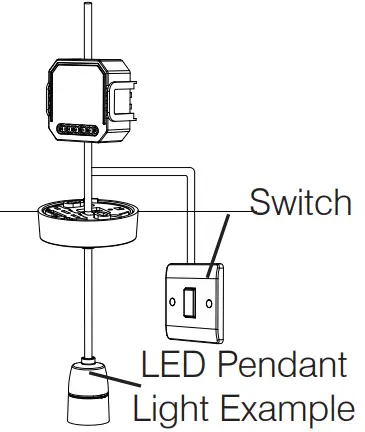 Switch

LED Pendant Light Example