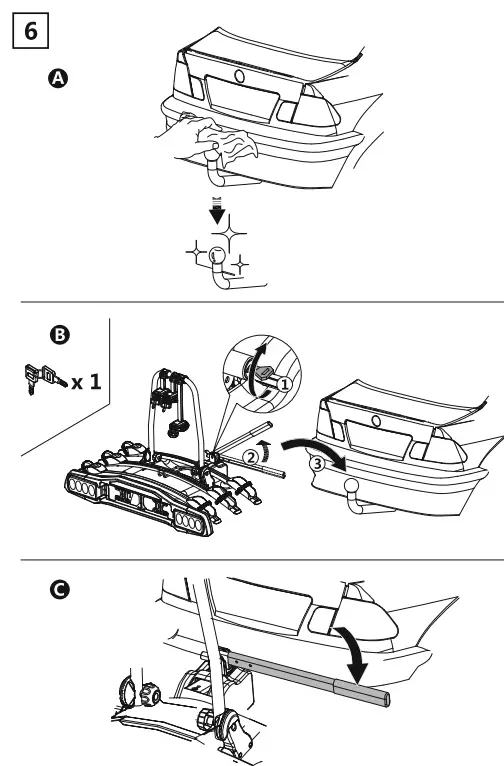 6

A

B

x 1

1

2

3

C