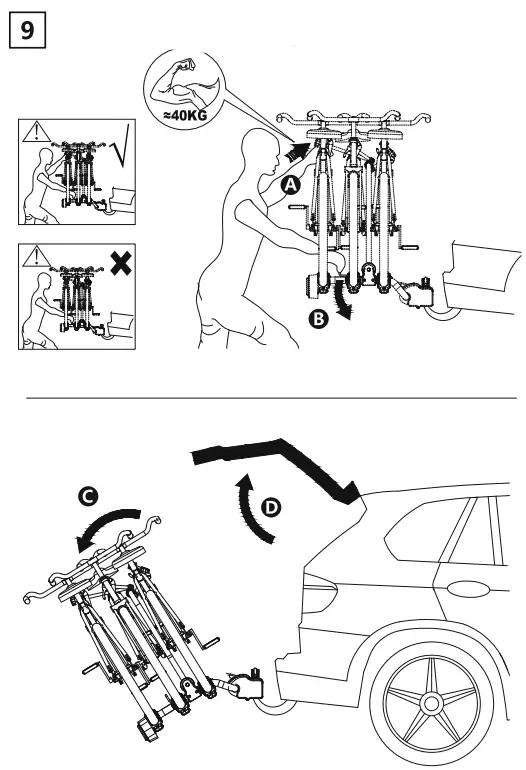 9

≈40KG

A

B

C

D