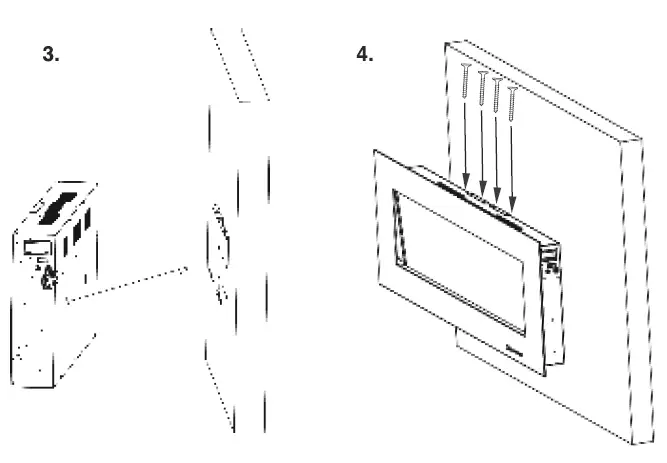 3.

4.