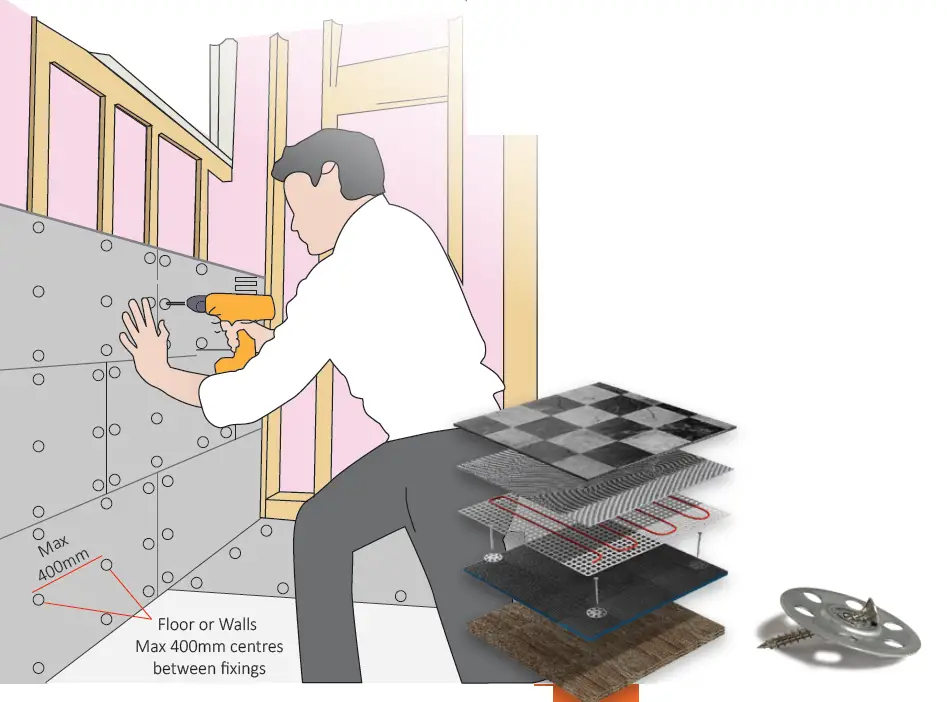 Max 400mm

Floor or Walls
Max 400mm centres
between fixings