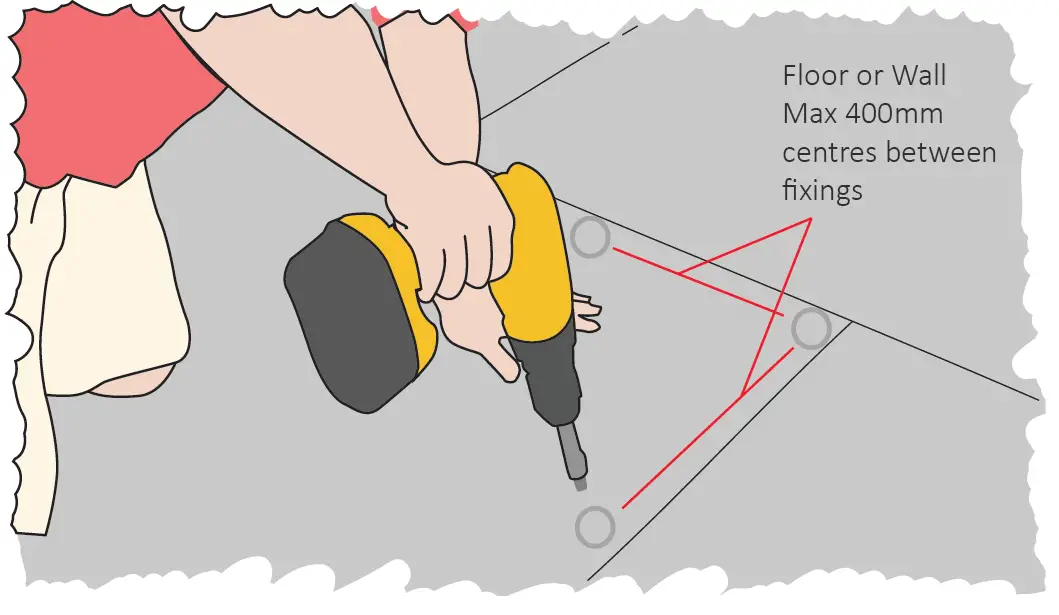 Floor or Wall
Max 400mm
centres between
fixings