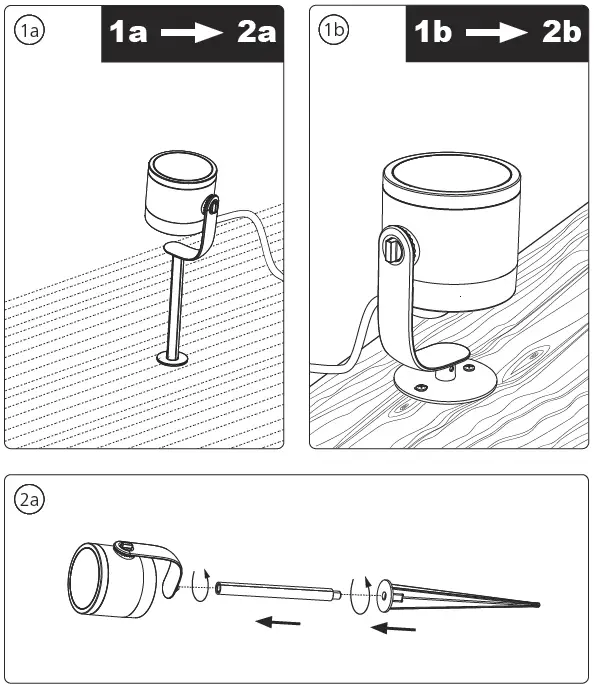 1a

1a → 2a

1b

1b → 2b

2a