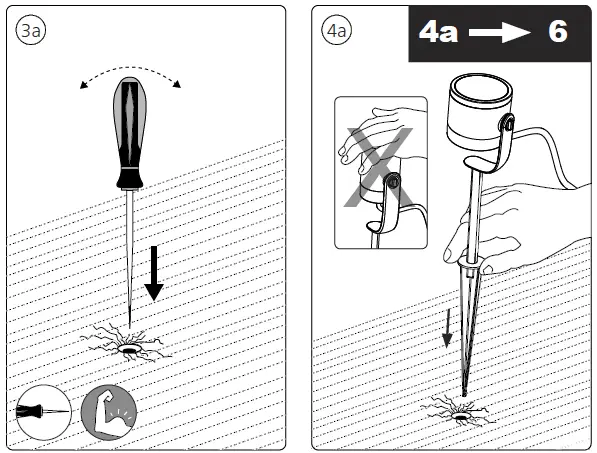 3a

4a

4a → 6