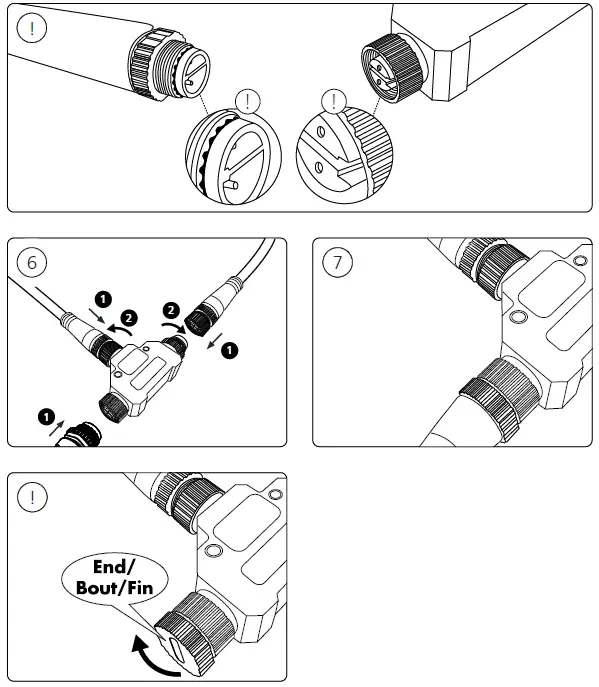 !

!

!

6

1

2

2

1

1

7

!

End/
Bout/Fin