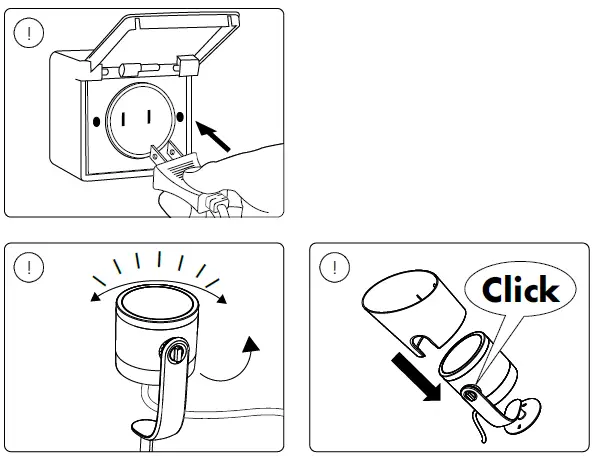 !

!

!

Click