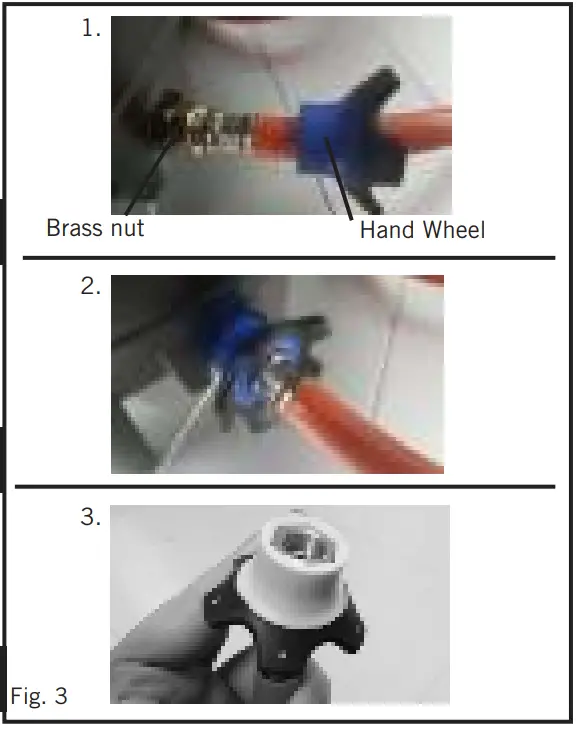 1.

Brass nut

Hand Wheel

2.

3.

Fig. 3