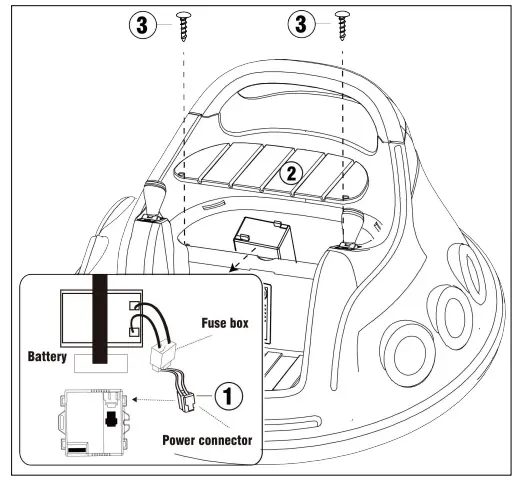 3
3
2
Fuse box
Battery
1
Power connector