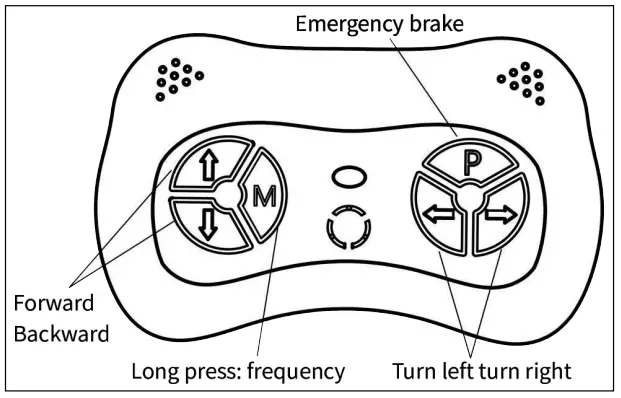 Emergency brake

M

P

Forward
Backward

Long press: frequency

Turn left turn right