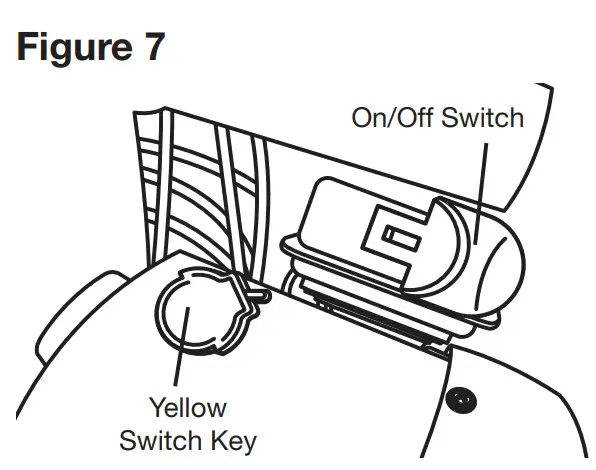 Figure 7

On/Off Switch

Yellow Switch Key