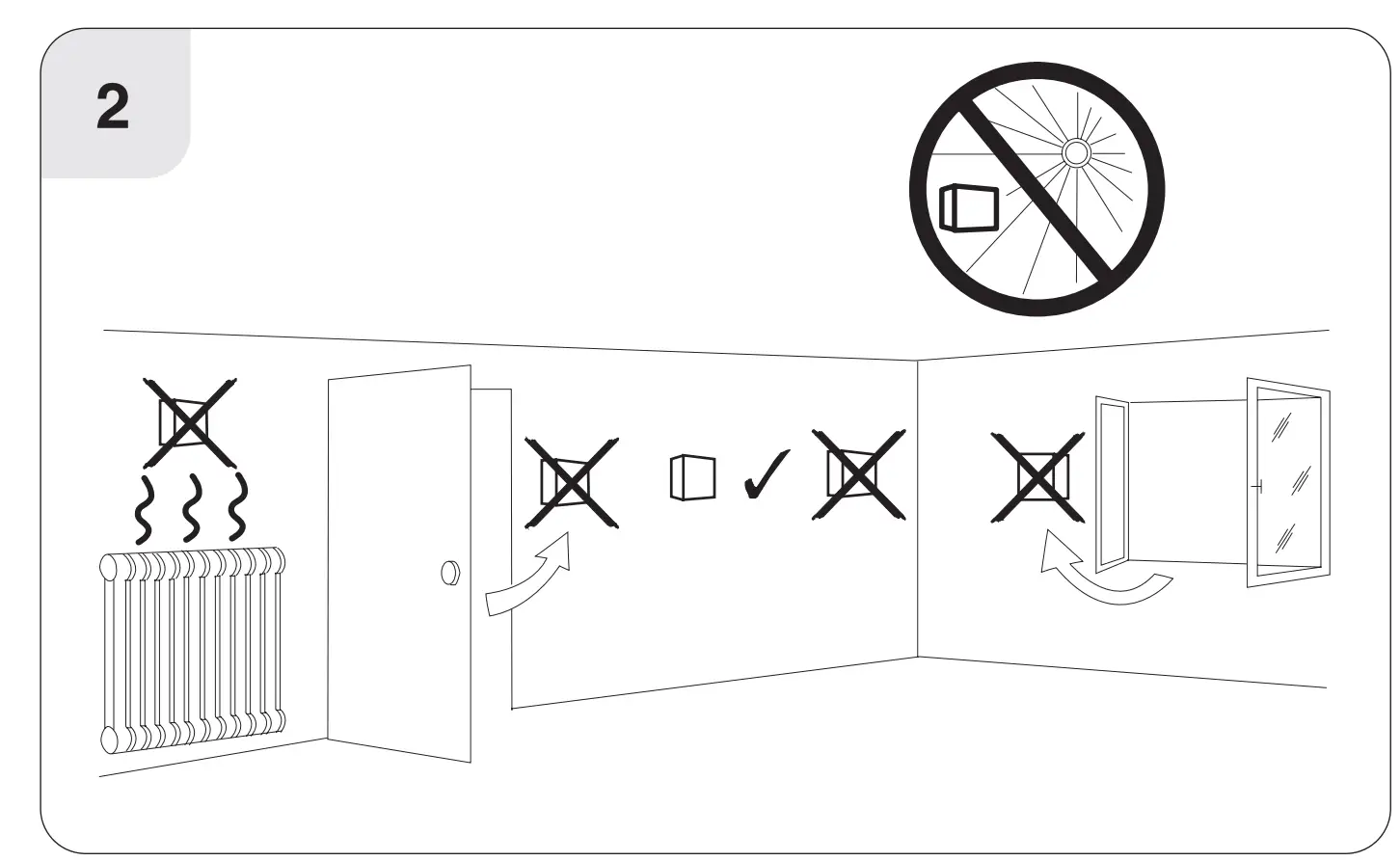 2