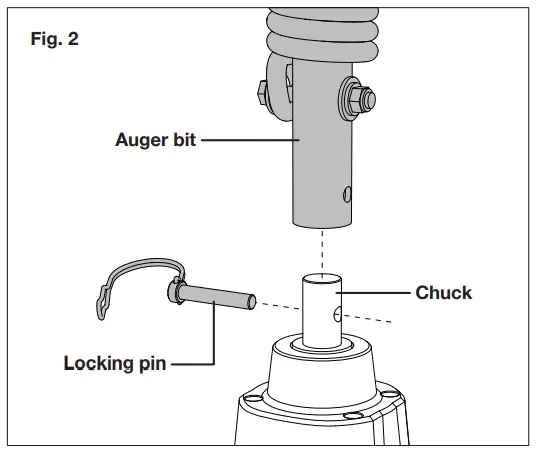 Fig. 2

Auger bit

Chuck

Locking pin