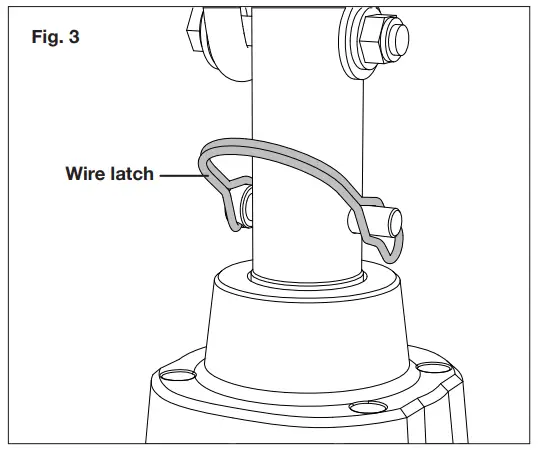 Fig. 3

Wire latch