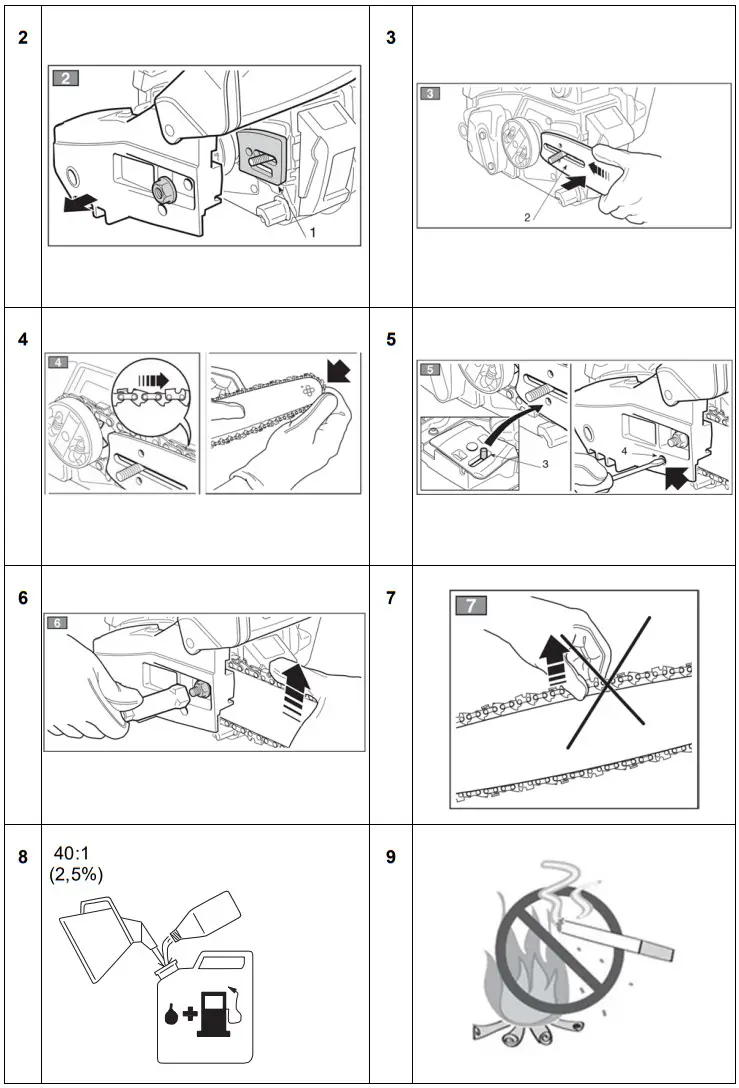 2

2

1

3

3

2

4

4

5

5

3

4

6

6

7

7

8

40:1
(2,5%)

9