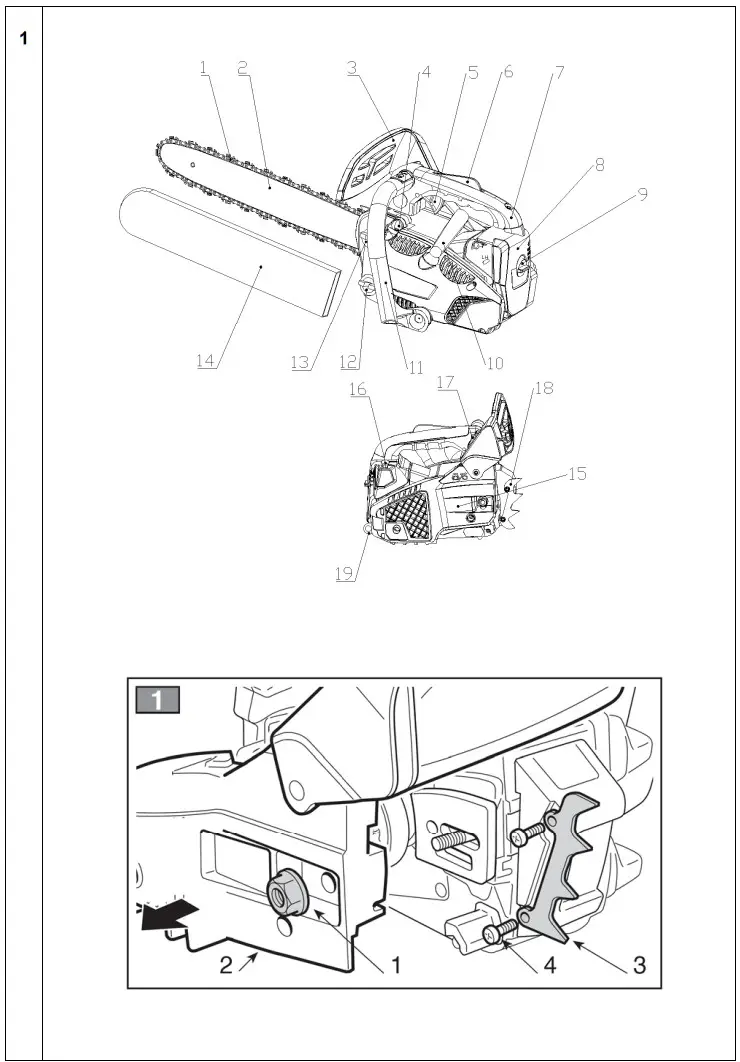 1

1 2 3 4 5 6 7 8 9 14 13 12 11 10

16 17 18 15 19

1

2 1 4 3