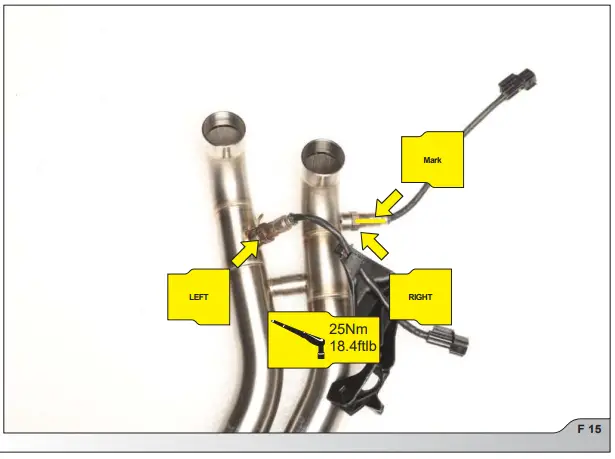 Mark

LEFT

RIGHT

25Nm
18.4ftlb

F 15