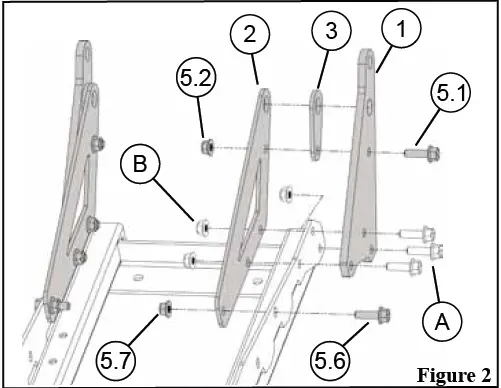 2
3
1
5.2
5.1
B
A
5.7
5.6
Figure 2