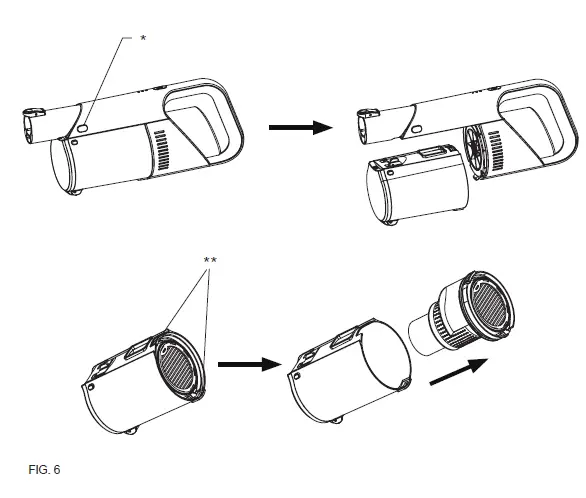 *

**

FIG. 6