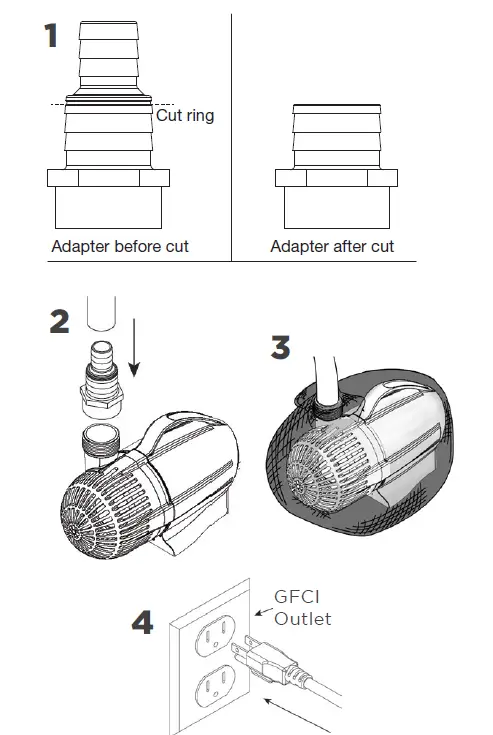 1

Cut ring

Adapter before cut

Adapter after cut

2

3

4

GFCI
Outlet