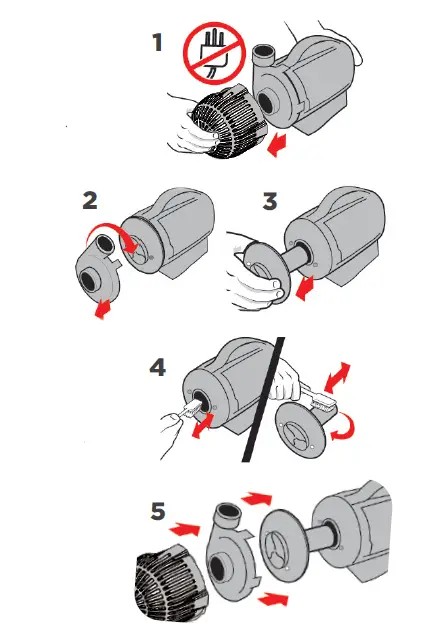 1

2

3

4

5