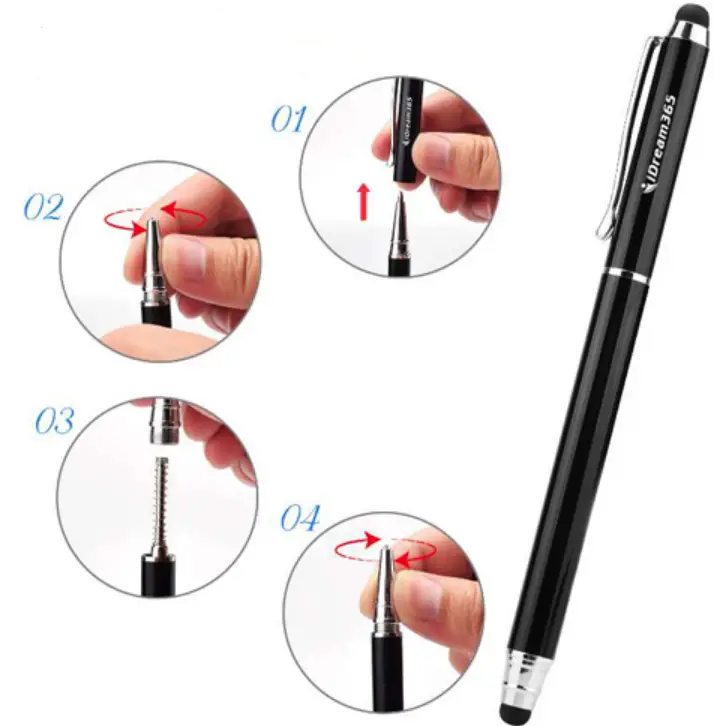 01

iDream365

02

03

04

iDream365