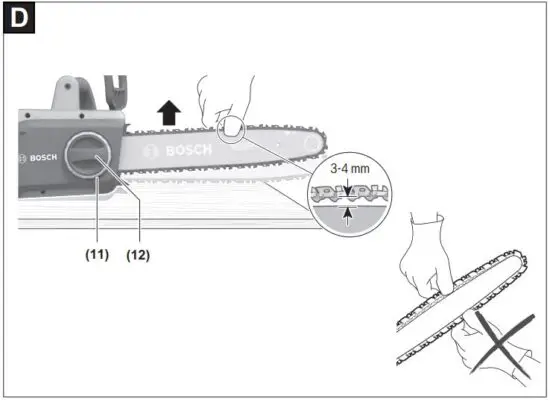 D

BOSCH

BOSCH

3-4 mm

(11) (12)