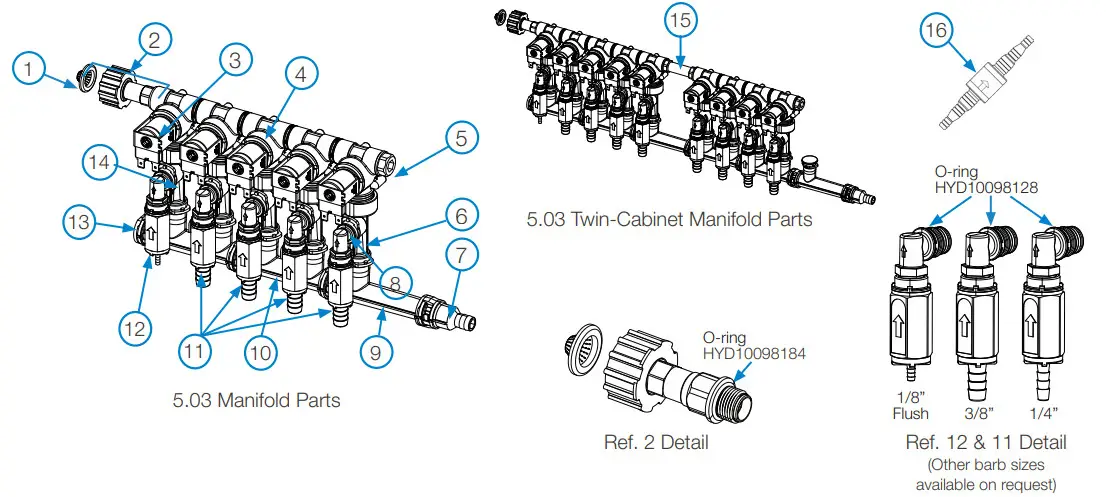 1
2
3
4
5
14
13
6
7
8
12
11
10
9
5.03 Manifold Parts

15
5.03 Twin-Cabinet Manifold Parts

O-ring
HYD10098184
Ref. 2 Detail

16

O-ring
HYD10098128
1/8" Flush
3/8"
1/4"
Ref. 12 & 11 Detail
(Other barb sizes available on request)