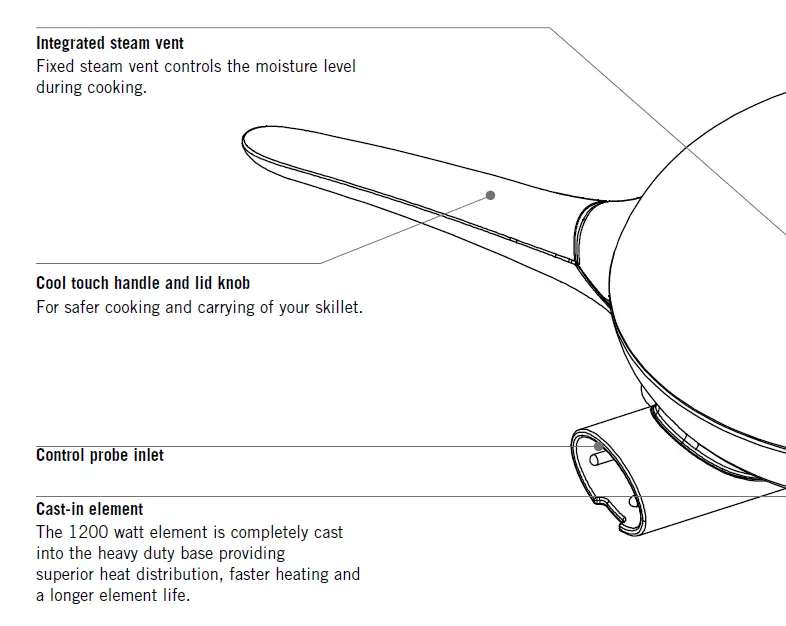 Integrated steam vent
Fixed steam vent controls the moisture level during cooking.

Cool touch handle and lid knob
For safer cooking and carrying of your skillet.

Control probe inlet

Cast-in element
The 1200 watt element is completely cast into the heavy duty base providing superior heat distribution, faster heating and a longer element life.