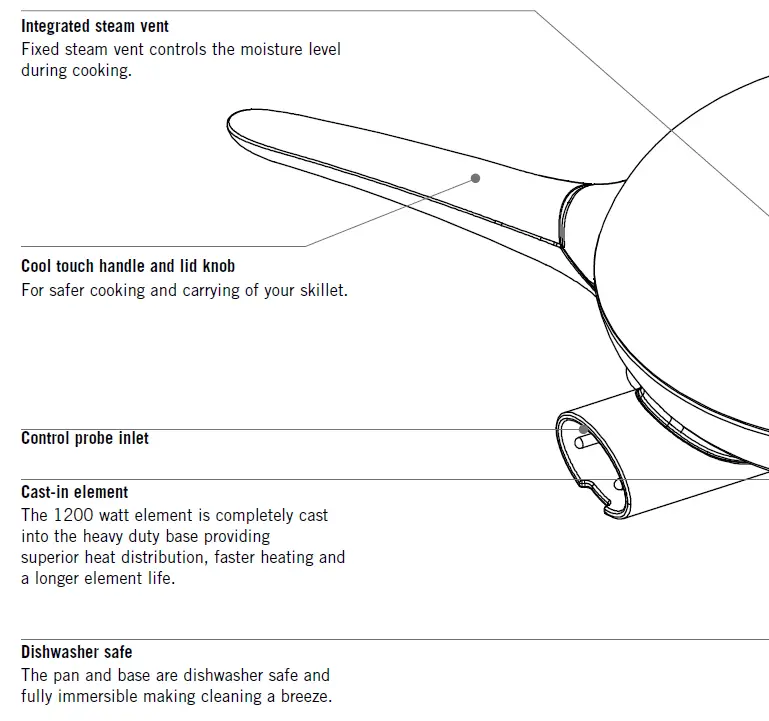 Integrated steam vent
Fixed steam vent controls the moisture level during cooking.

Cool touch handle and lid knob
For safer cooking and carrying of your skillet.

Control probe inlet

Cast-in element
The 1200 watt element is completely cast into the heavy duty base providing superior heat distribution, faster heating and a longer element life.

Dishwasher safe
The pan and base are dishwasher safe and fully immersible making cleaning a breeze.