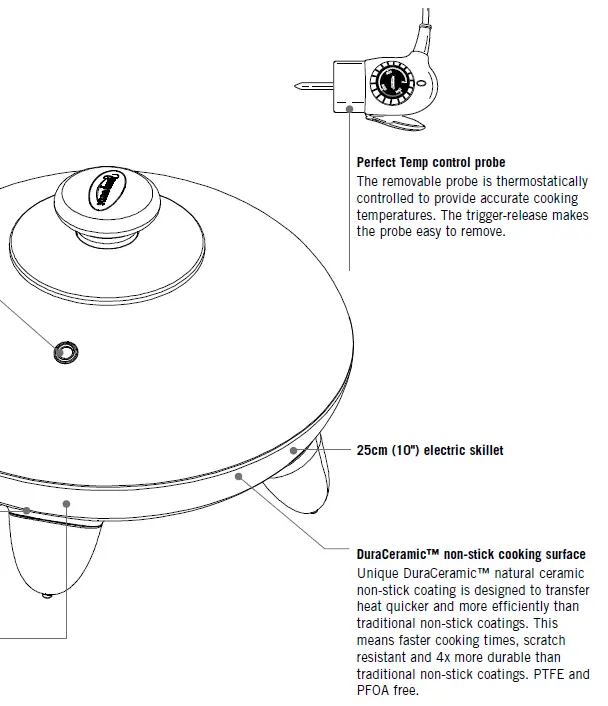 Perfect Temp control probe
The removable probe is thermostatically controlled to provide accurate cooking temperatures. The trigger-release makes the probe easy to remove.

25cm (10") electric skillet

DuraCeramic™ non-stick cooking surface
Unique DuraCeramic™ natural ceramic non-stick coating is designed to transfer heat quicker and more efficiently than traditional non-stick coatings. This means faster cooking times, scratch resistant and 4x more durable than traditional non-stick coatings. PTFE and PFOA free.