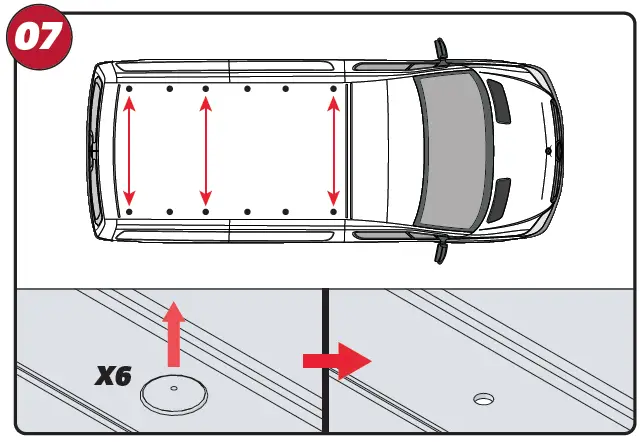 07

X6