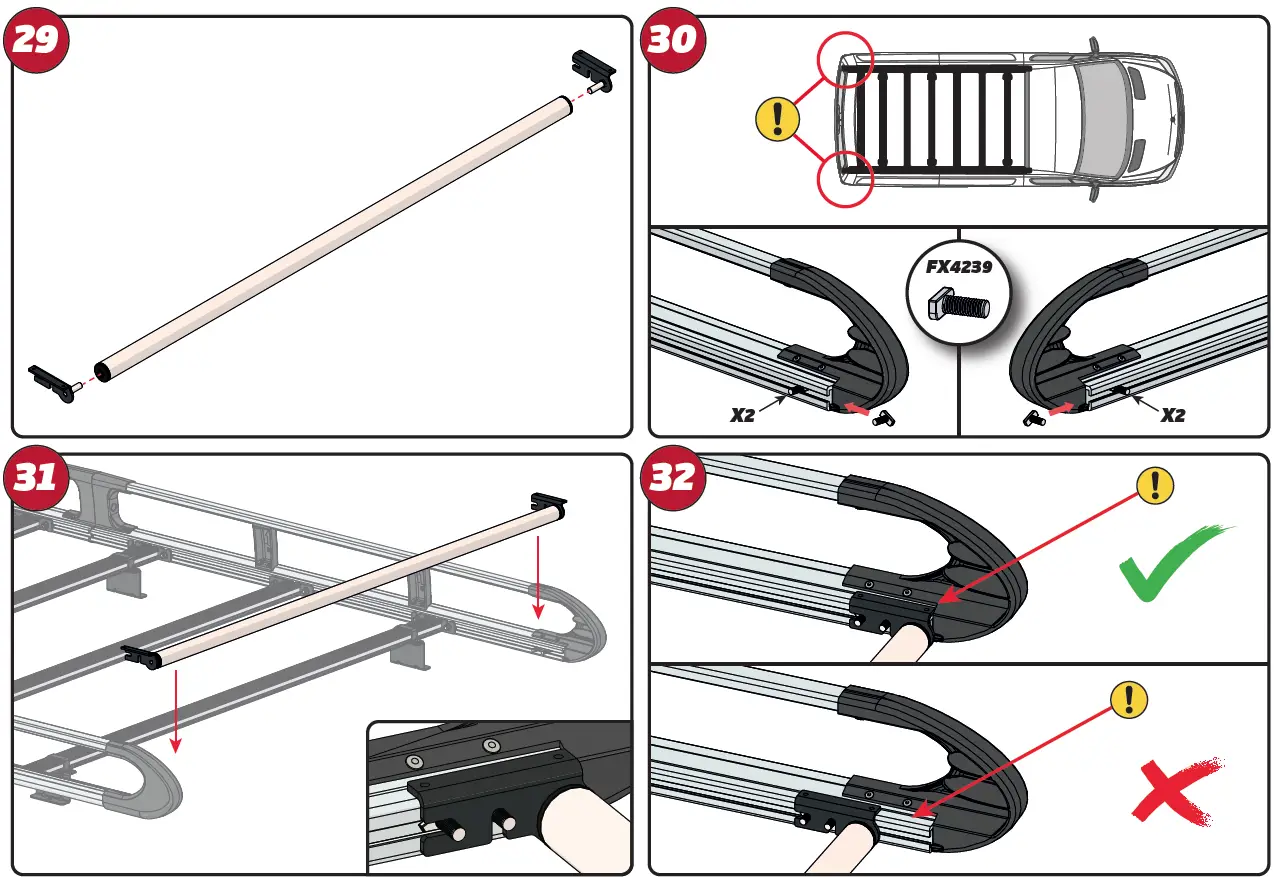 29

30

FX4239

X2

X2

31

32