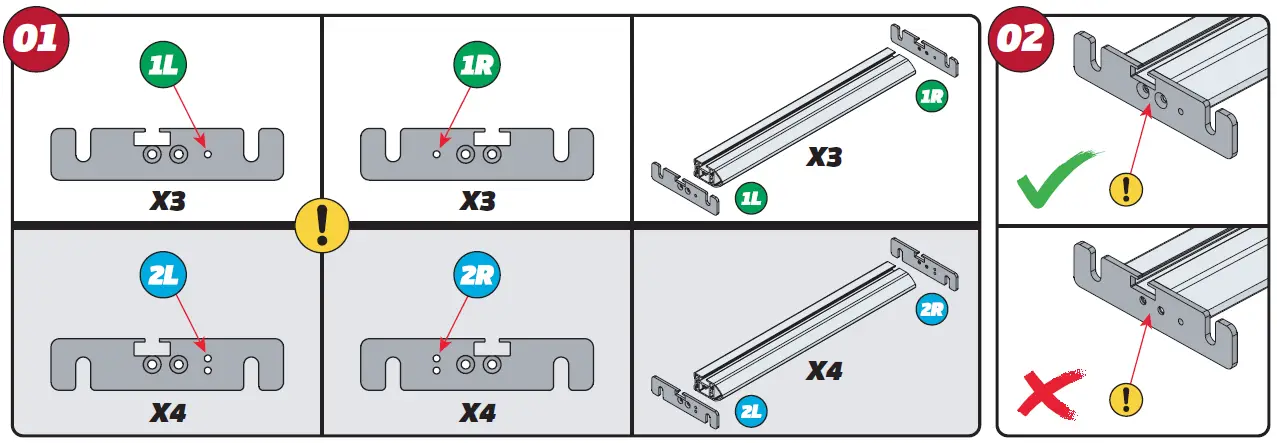 01

1L

X3

1R

X3

1R

X3

1L

!

2L

X4

2R

X4

2R

X4

2L

02

!

!