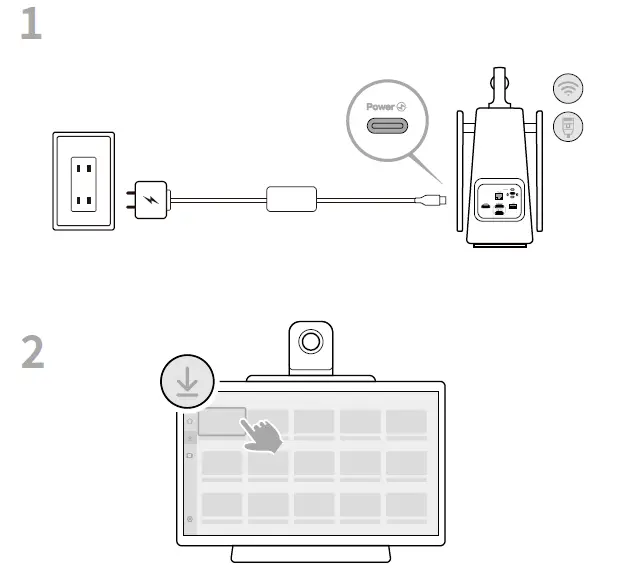 1

Power

2