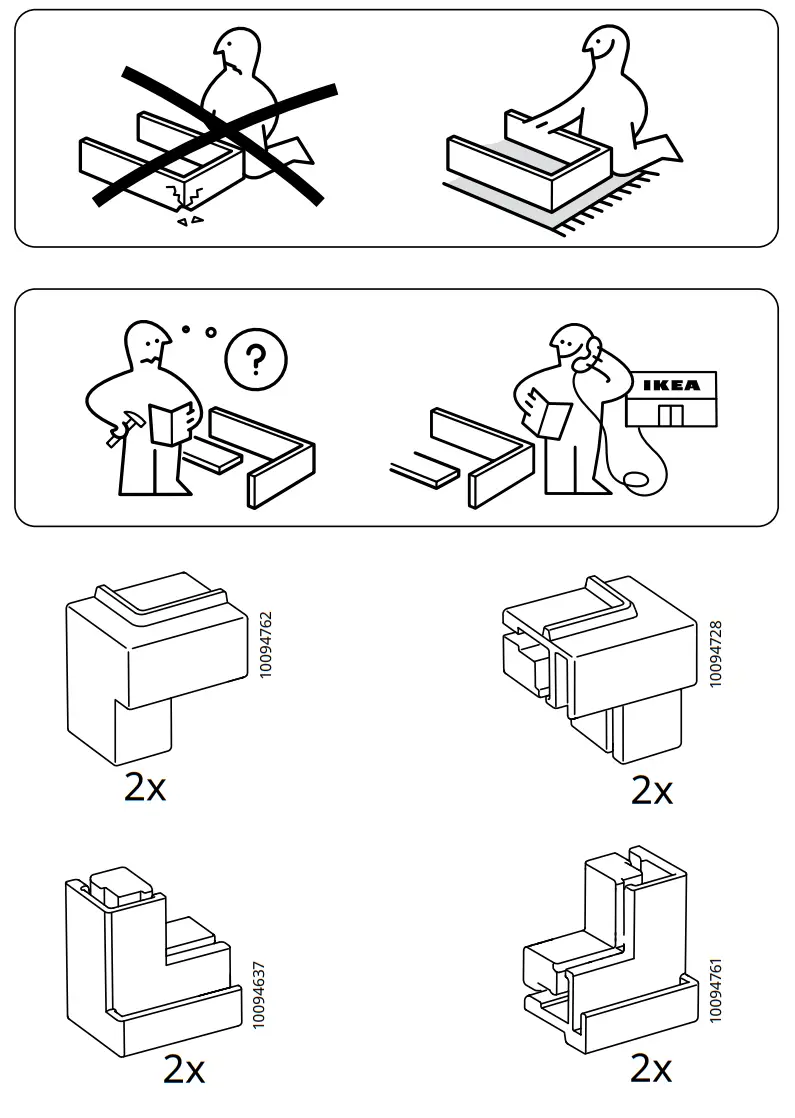 ?

IKEA

10094762

2x

10094728

2x

10094637

2x

10094761

2x