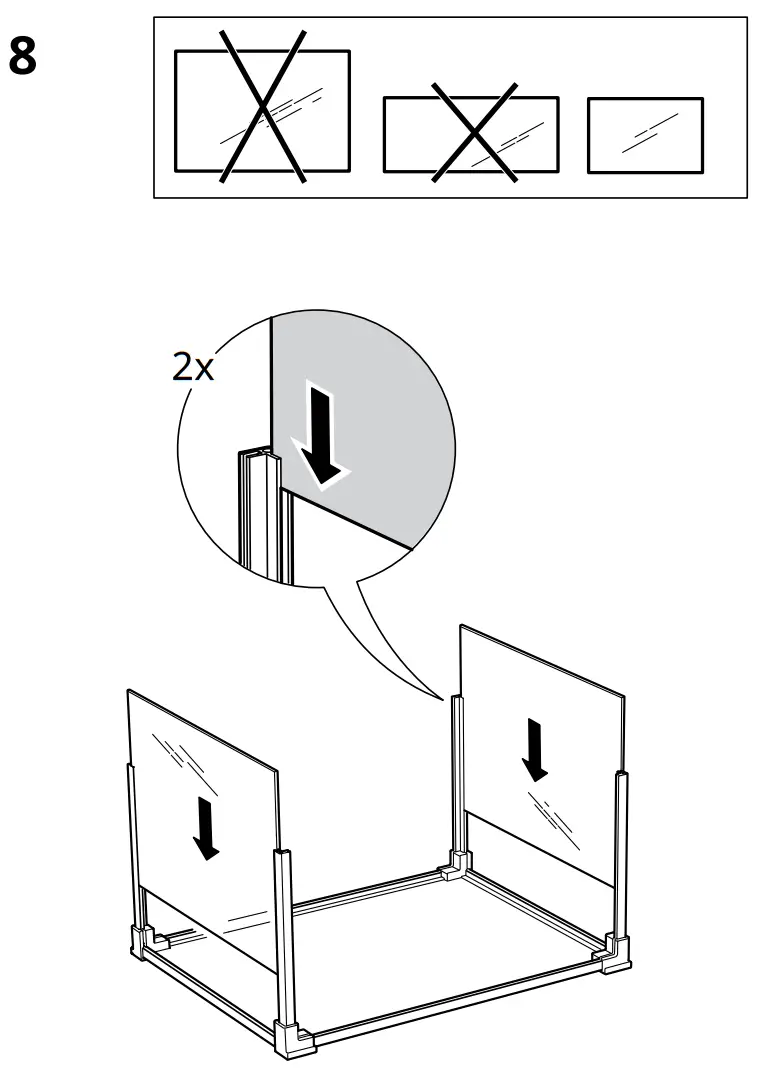 8

2x